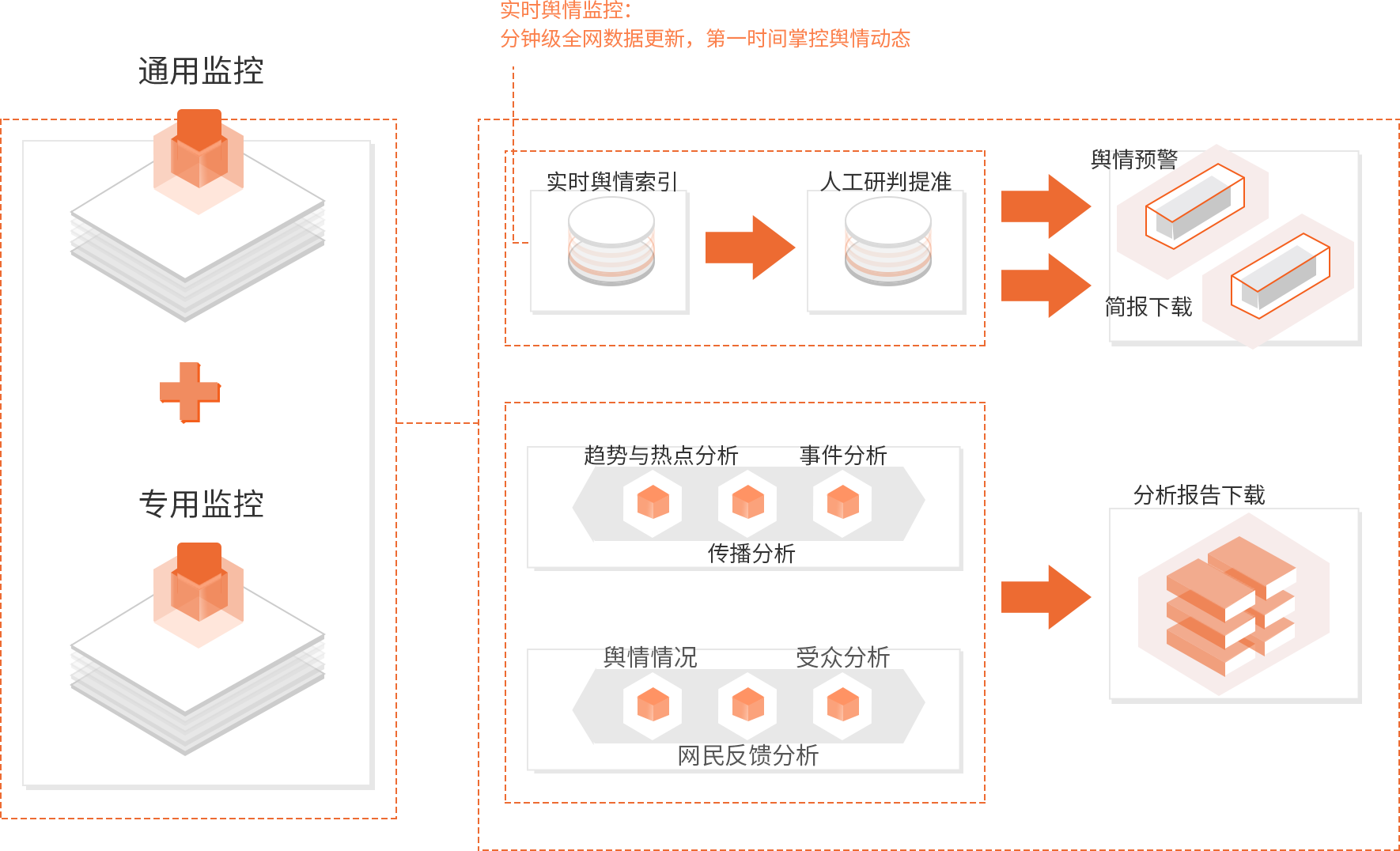 实时舆情监控：
分钟级全网数据更新，第一时间掌控舆情动态

通用监控

专用监控

实时舆情索引

人工研判提准

舆情预警

简报下载

趋势与热点分析

事件分析

传播分析

舆情情况

受众分析

网民反馈分析

分析报告下载